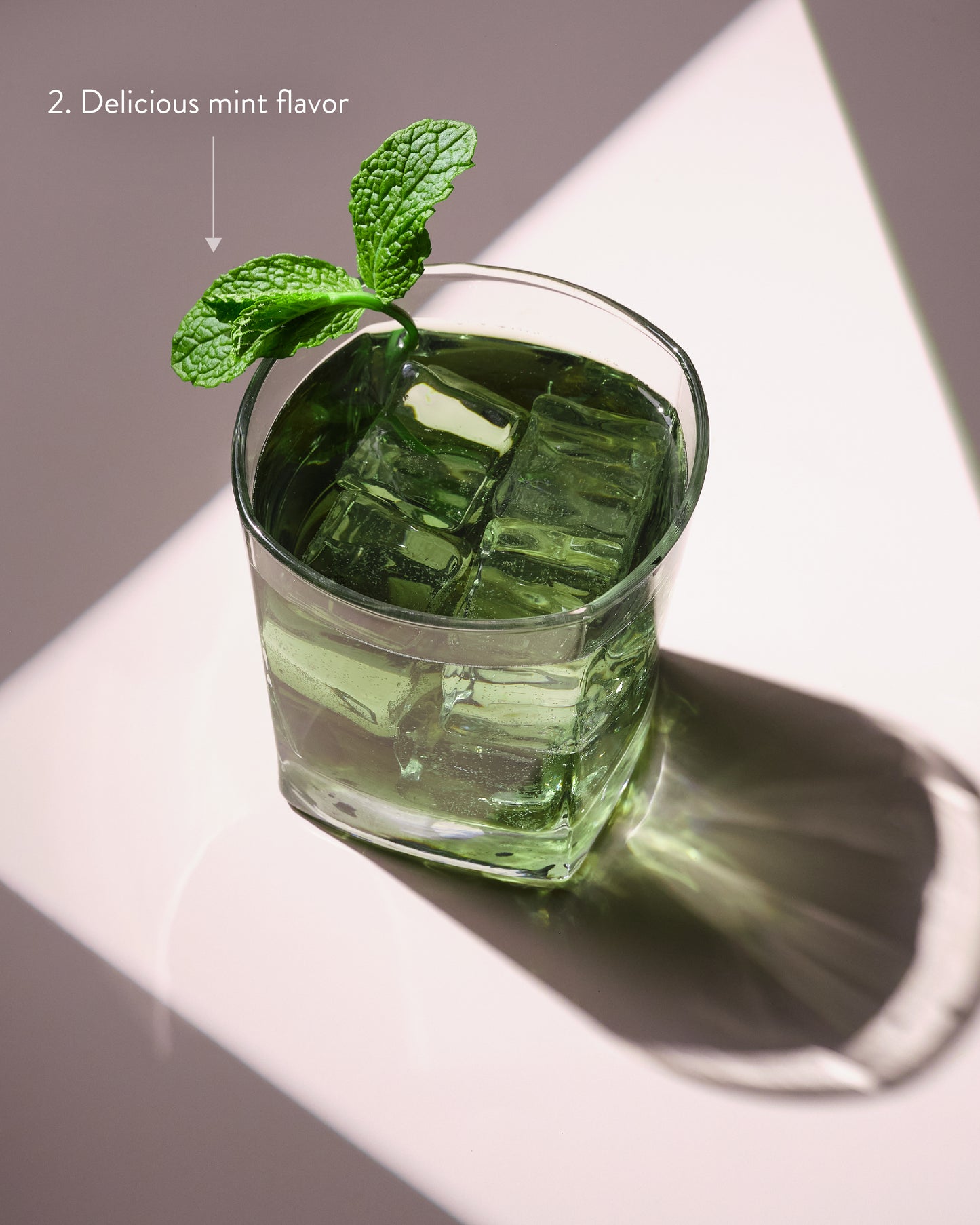 2. Delicious mint flavor